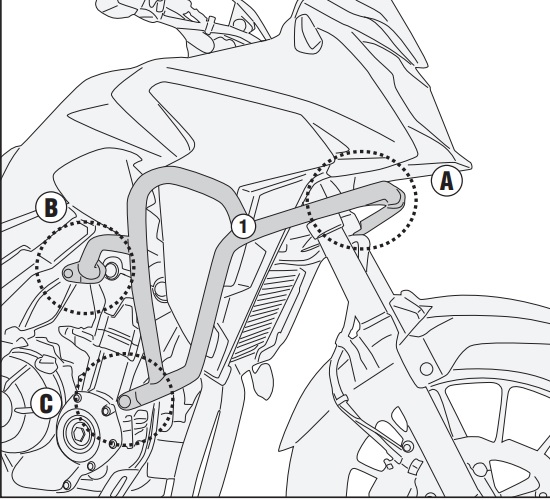 A
B
1
C