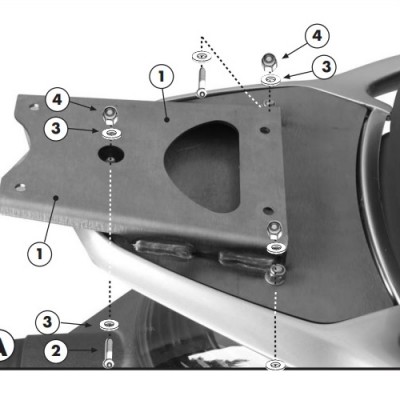 4
3
1
4
3
1
3
2
A