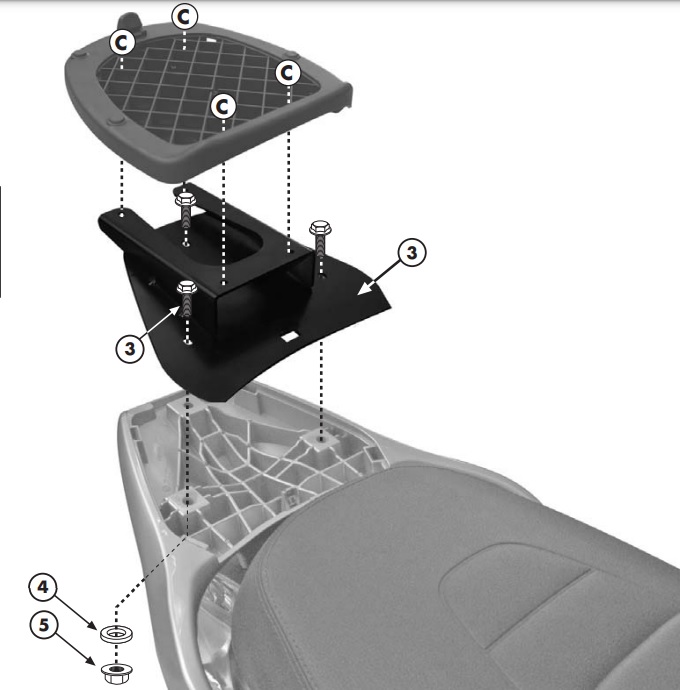 C
C
C
C
3
3
4
5