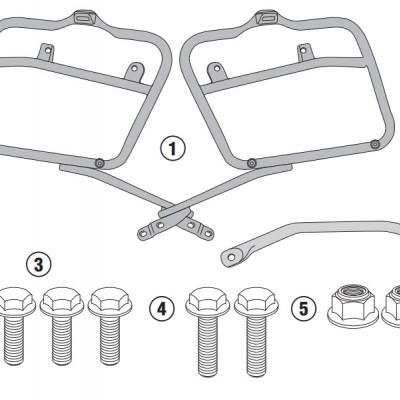 1
3
4
5