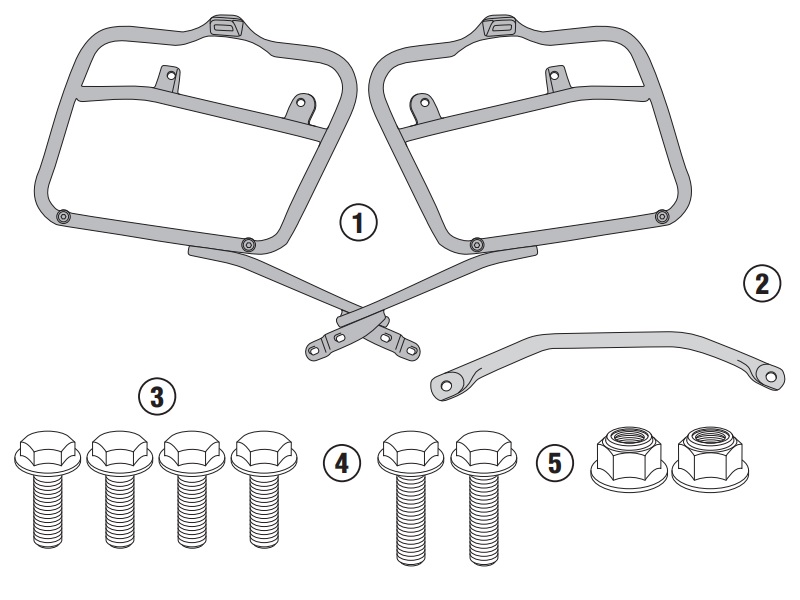 1
2
3
4
5