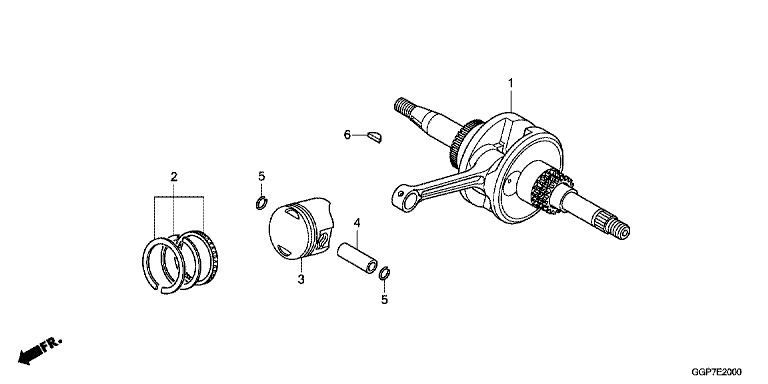 1
6
2
5
4
3
5
FR.
GGP7E2000