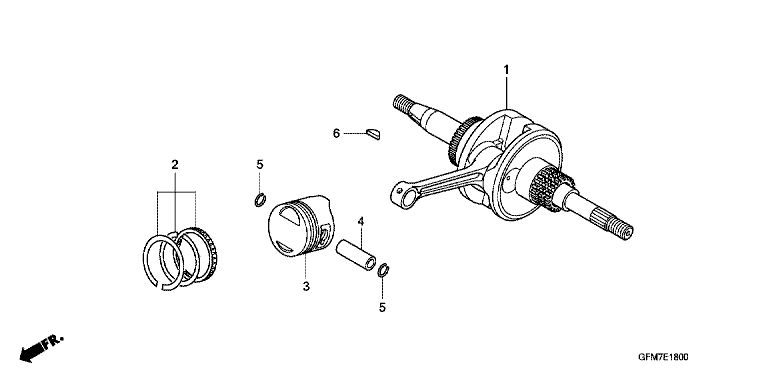 1

6

2

5

4

3

5

FR.

GFM7E1800