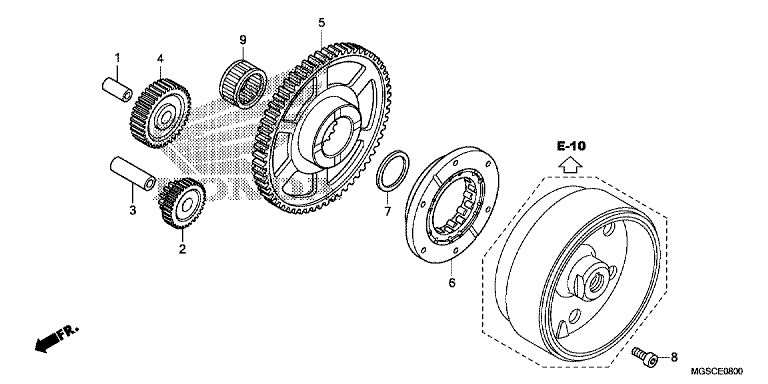 1
4
9
5
3
2
7
6
E-10
8
FR.
MGSCE0800