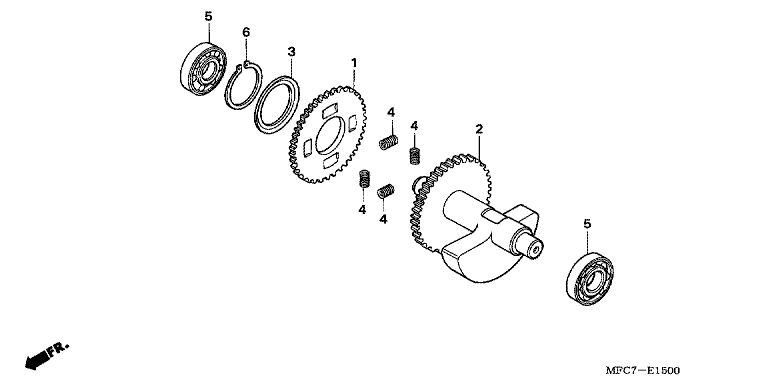 5
6
3
1
4
4
2
4
4
5
FR.
MFC7—E1500