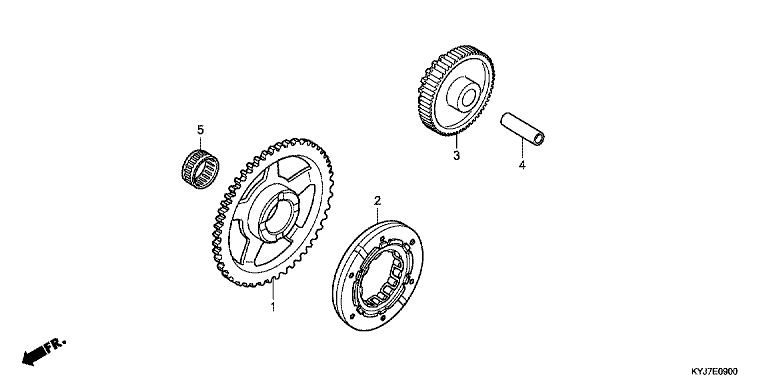 5
3
4
2
1
FR.
KYJ7E0900