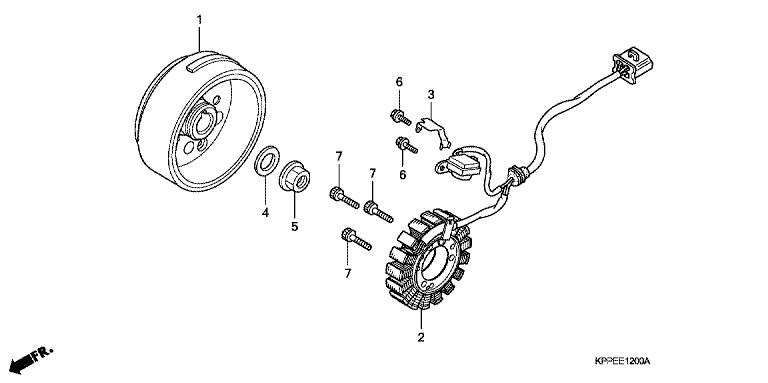 1
6
3
6
7
7
4
5
7
2
FR.
KPPEE1200A