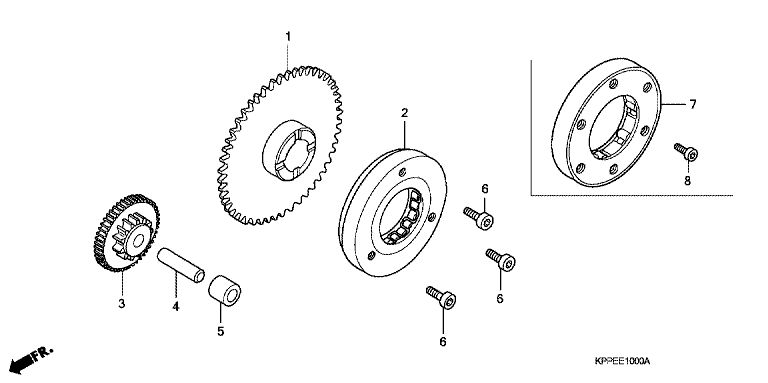 1
2
7
8
6
6
6
3
4
5
FR.
KPPEE1000A