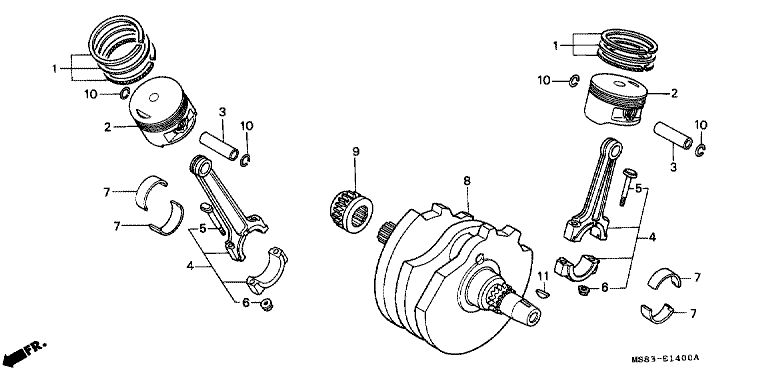 1
10
2
3
10
7
7
5
4
6
9
8
11
1
10
2
10
3
5
4
6
7
7
FR.
MS83-E1400A