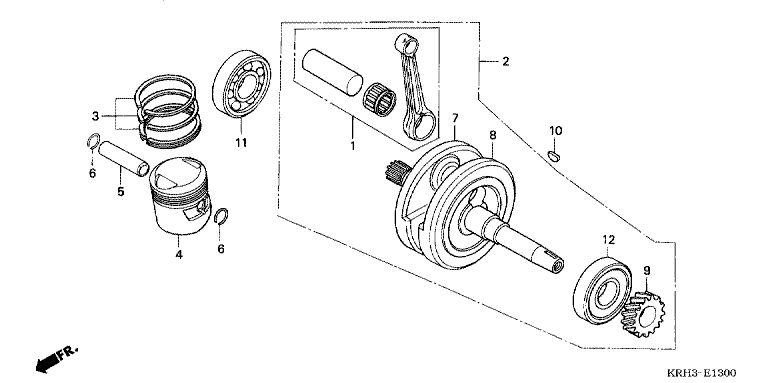 2
3
11
1
7
8
10
6
5
4
6
12
9
FR.
KRH3-E1300