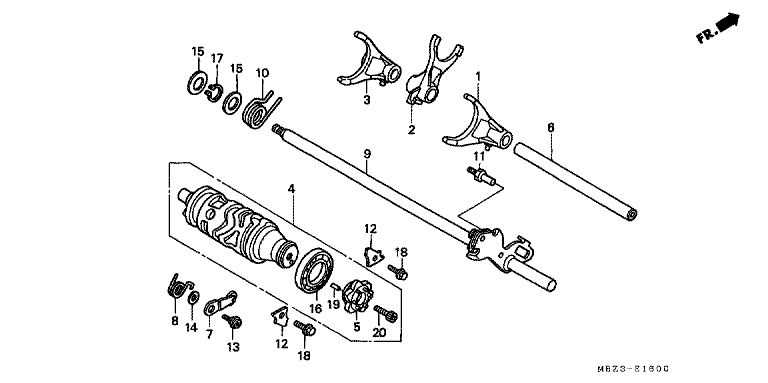 FR.

15
17
15
10
3
2
1
6
9
11
4
12
18
19
16
5
20
8
14
7
13
12
18

MBZ3-E1600