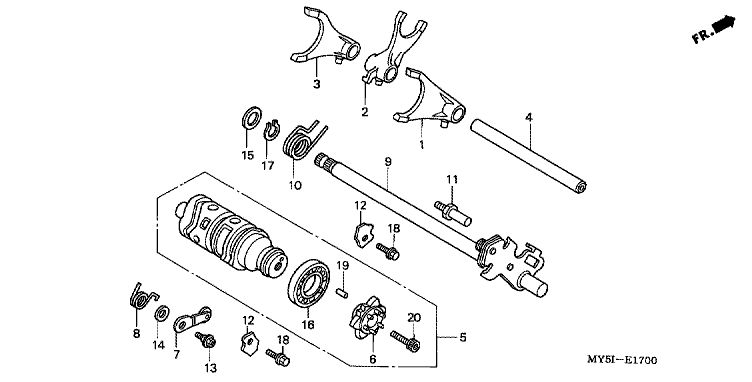 FR.

3
2
1
4
15
17
10
9
11
12
18
19
16
8
14
7
13
12
18
6
20
5

MY5I—E1700