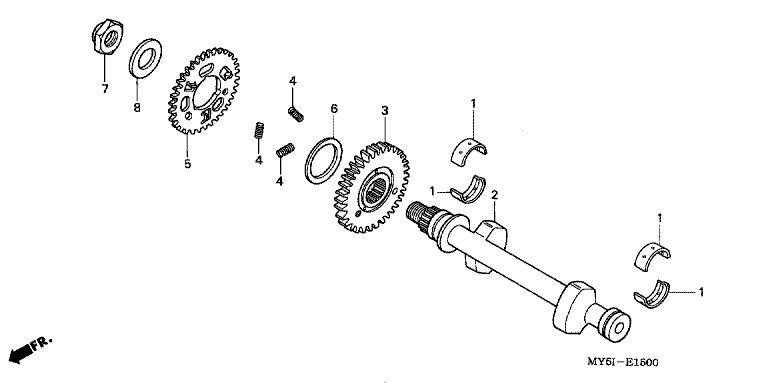 7
8
5
4
4
4
6
3
1
1
2
1
1
FR.
MY5I－E1500