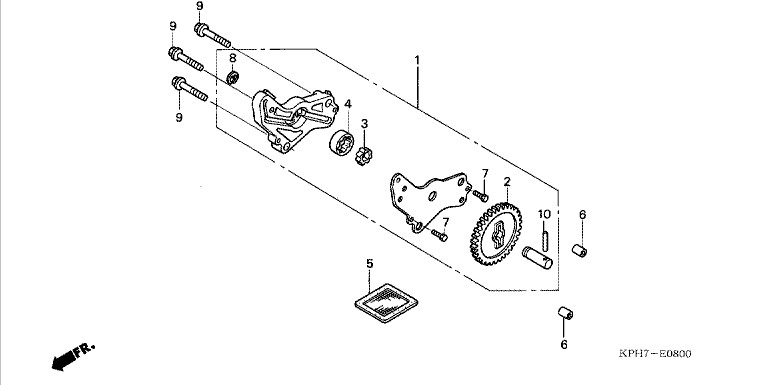 9
9
8
9
1
4
3
7
2
7
10
6
5
6
FR.
KPH7－E0800