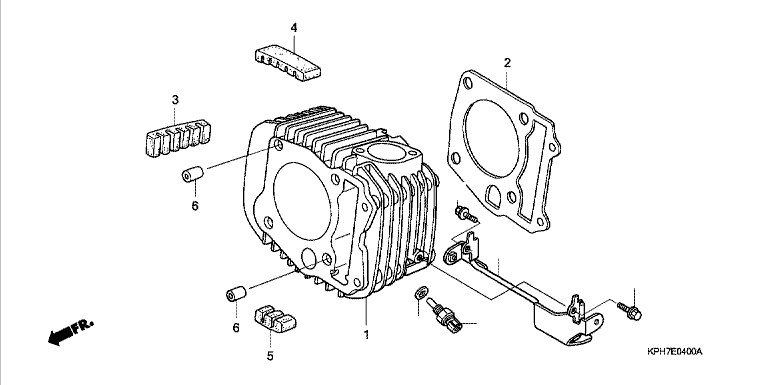 4
2
3
6
6
5
1
FR.
KPH7E0400A