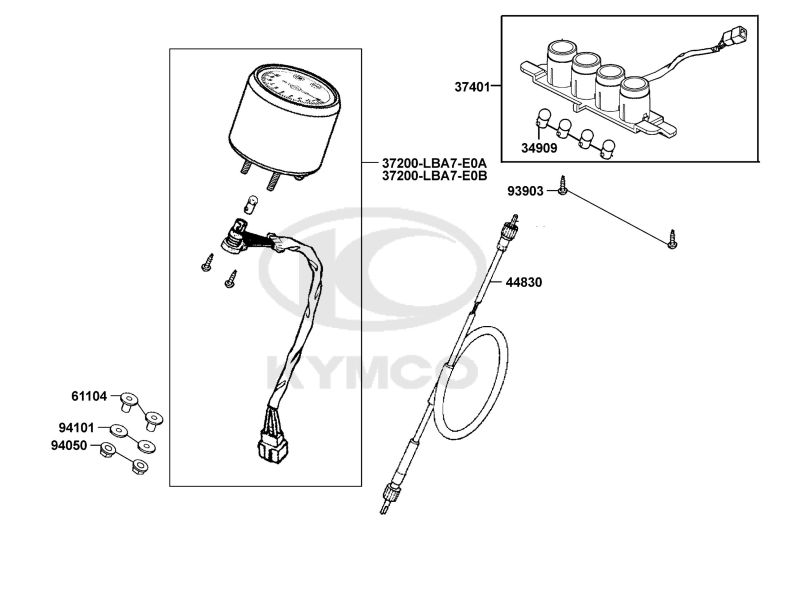 37401

34909

37200-LBA7-E0A
37200-LBA7-E0B

93903

44830

KYMCO

61104

94101

94050