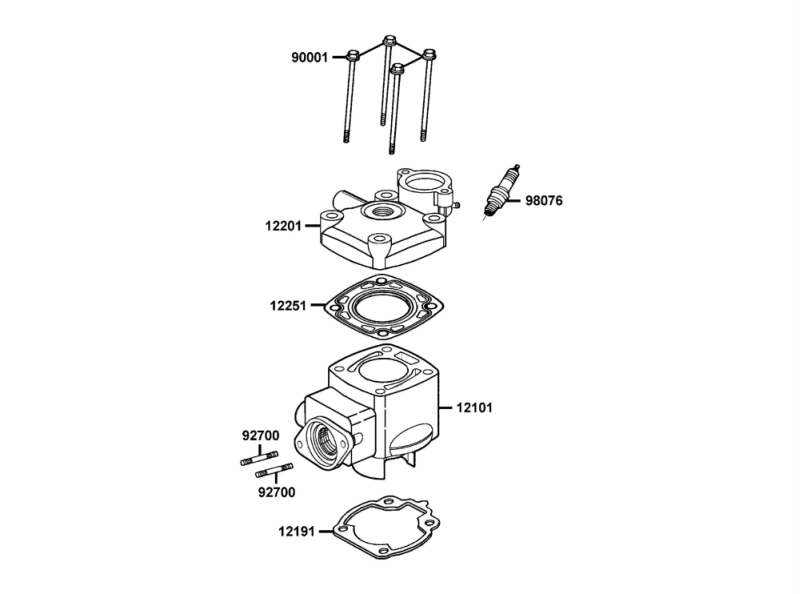 90001
98076
12201
12251
12101
92700
92700
12191